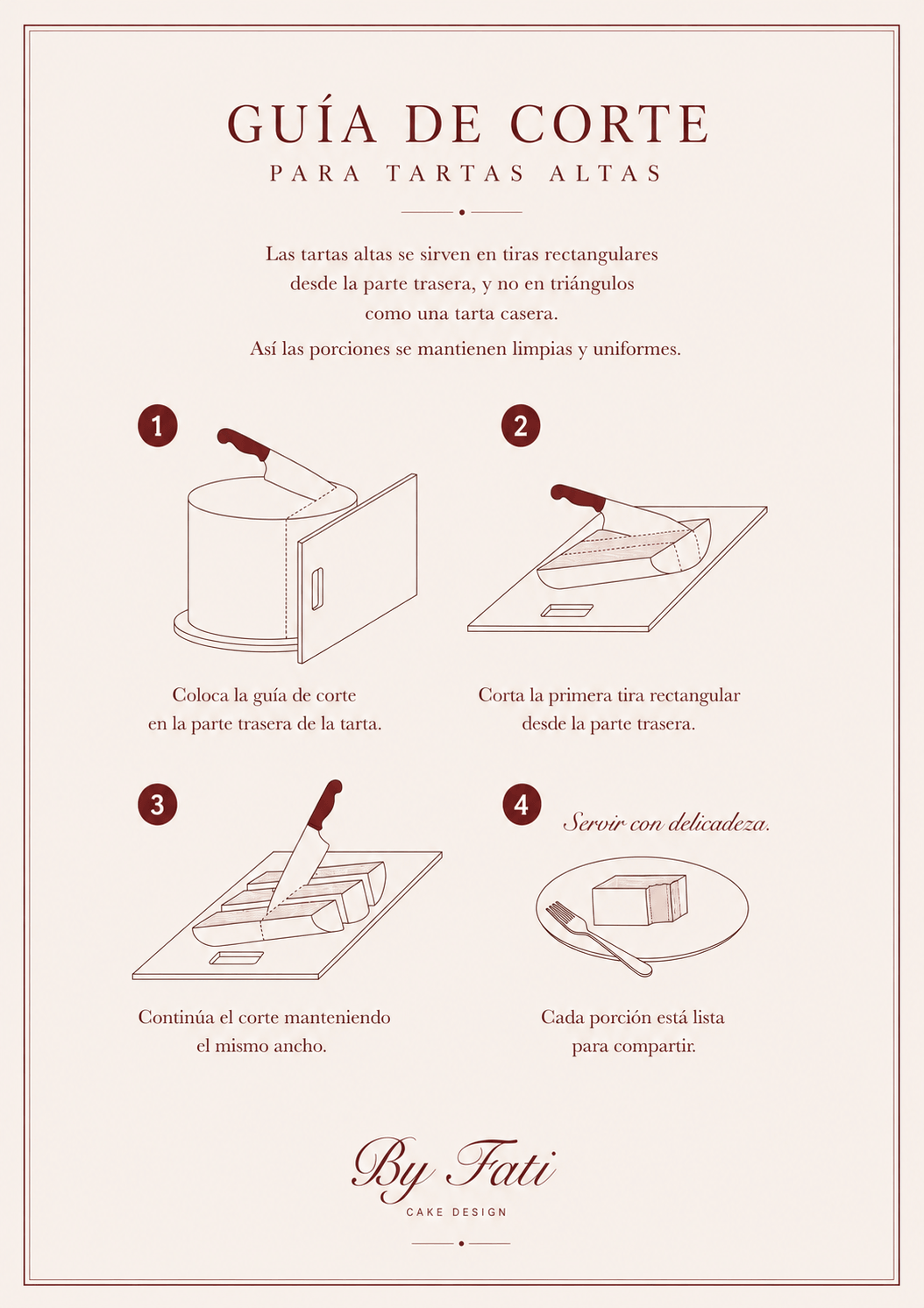 GUÍA DE CORTE
PARA TARTAS ALTAS

Las tartas altas se sirven en tiras rectangulares desde la parte trasera, y no en triángulos como una tarta casera.
Así las porciones se mantienen limpias y uniformes.

1

Coloca la guía de corte en la parte trasera de la tarta.

2

Corta la primera tira rectangular desde la parte trasera.

3

Continúa el corte manteniendo el mismo ancho.

4

Servir con delicadeza.

Cada porción está lista para compartir.

By Fati
CAKE DESIGN